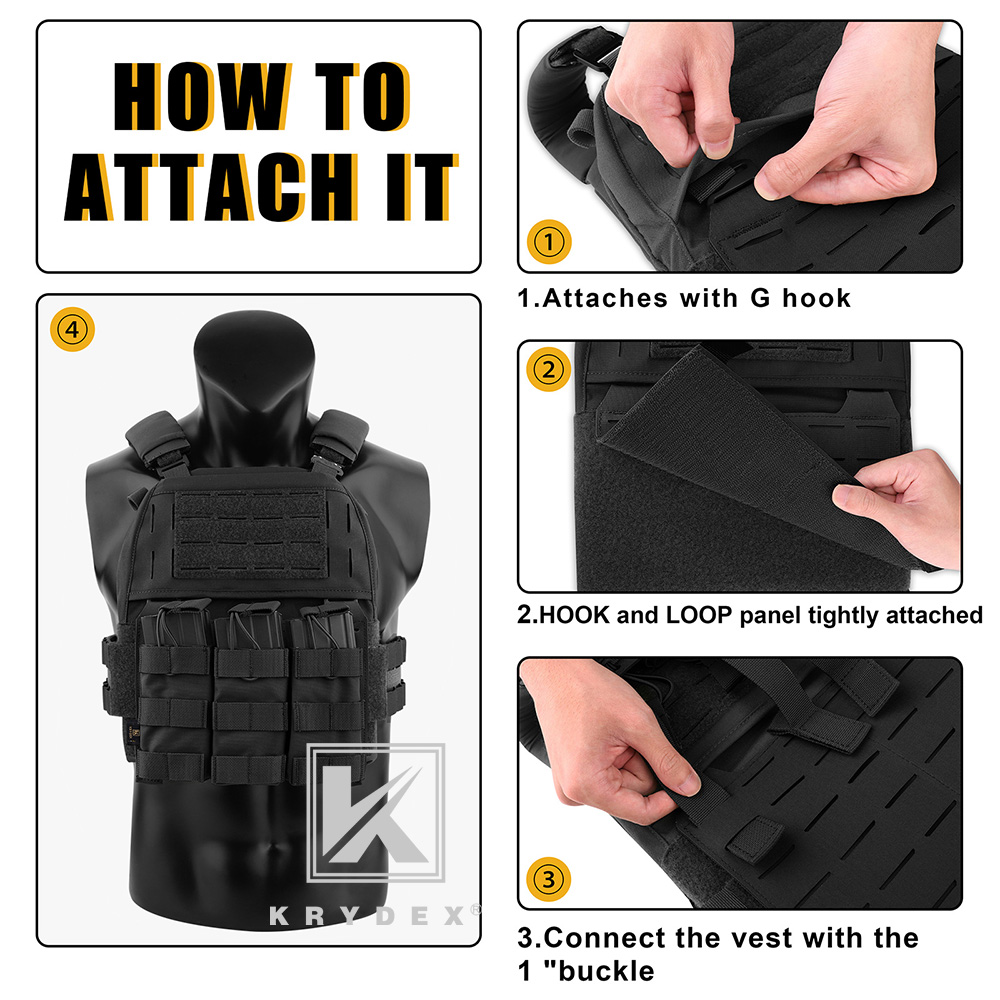 HOW TO ATTACH IT

④

K

KRYDEX®

①

1.Attaches with G hook

②

2.HOOK and LOOP panel tightly attached

③

3.Connect the vest with the 1 "buckle