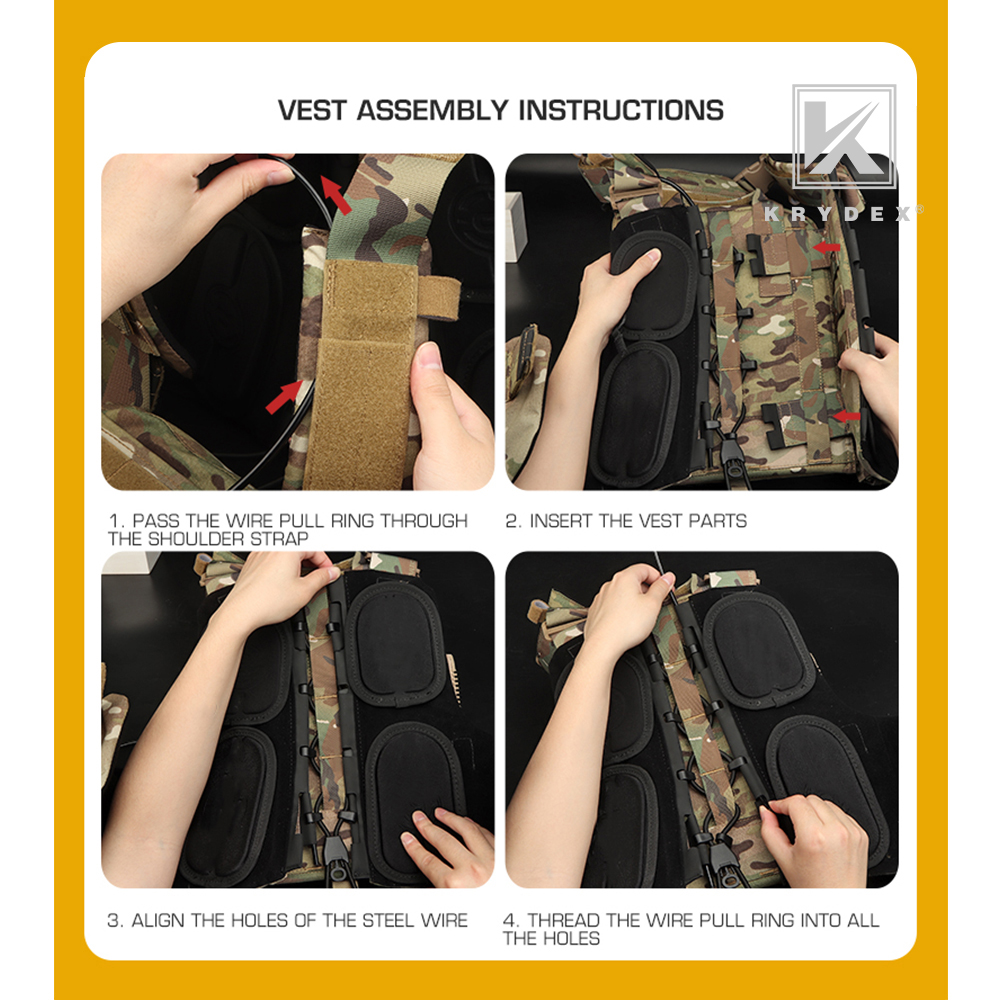 VEST ASSEMBLY INSTRUCTIONS

KRYDEX®

1. PASS THE WIRE PULL RING THROUGH THE SHOULDER STRAP

2. INSERT THE VEST PARTS

3. ALIGN THE HOLES OF THE STEEL WIRE

4. THREAD THE WIRE PULL RING INTO ALL THE HOLES